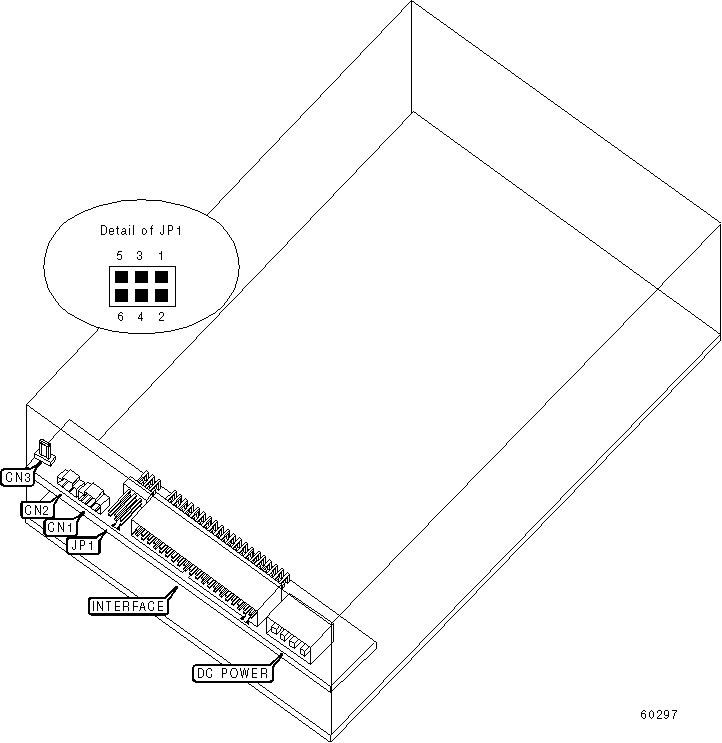 Detail of JP1

5 3 1

6 4 2

CN3

CN2

CN1

JP1

INTERFACE

DC POWER

60297