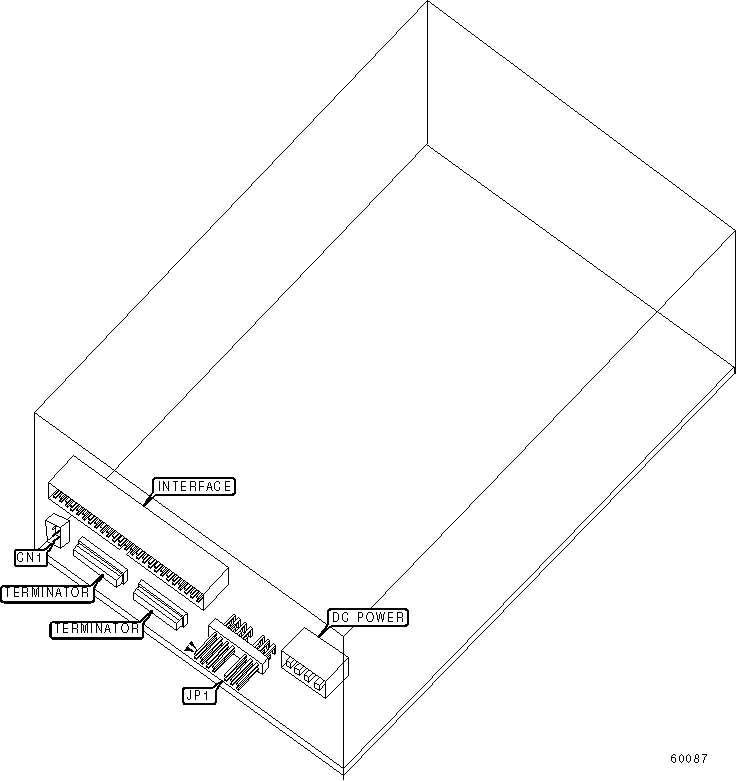 INTERFACE
CN1
TERMINATOR
TERMINATOR
DC POWER
JP1
60087