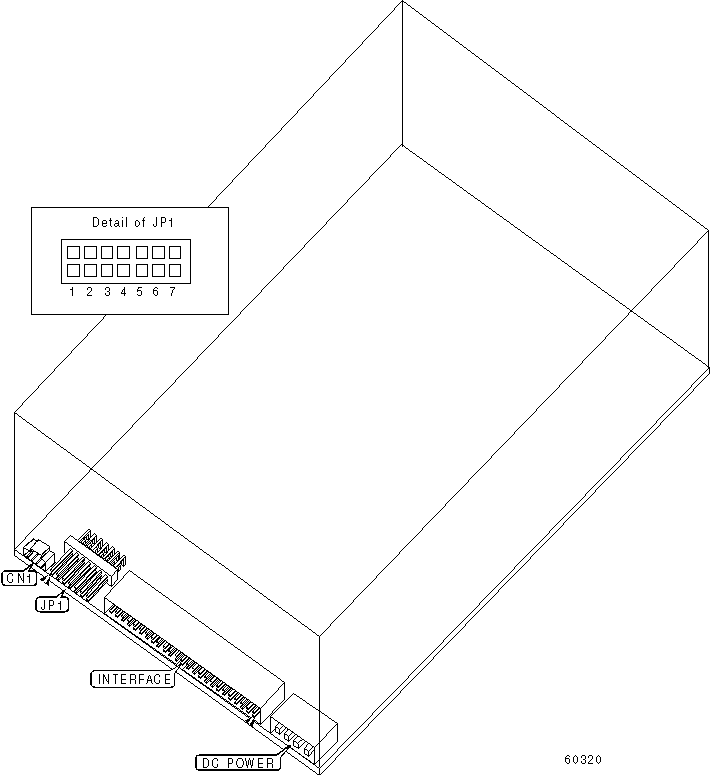 Detail of JP1

1 2 3 4 5 6 7

CN1

JP1

INTERFACE

DC POWER

60320