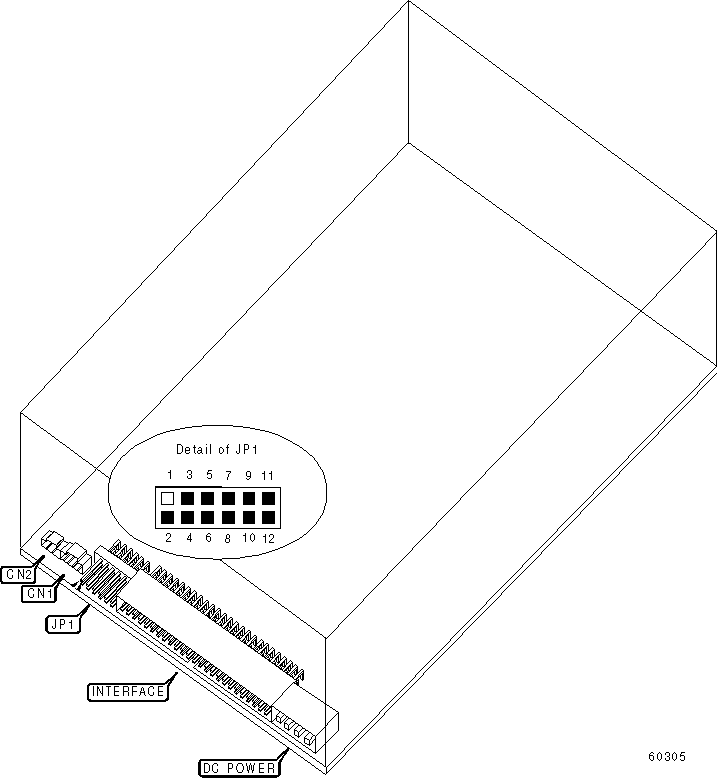 Detail of JP1

1 3 5 7 9 11

2 4 6 8 10 12

CN2

CN1

JP1

INTERFACE

DC POWER

60305