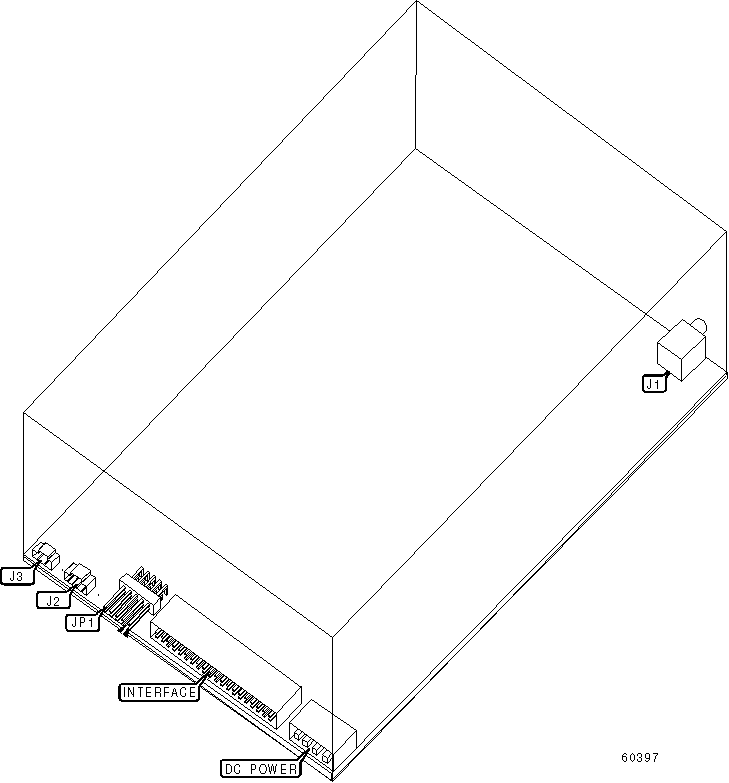 J1
J3
J2
JP1
INTERFACE
DC POWER
60397