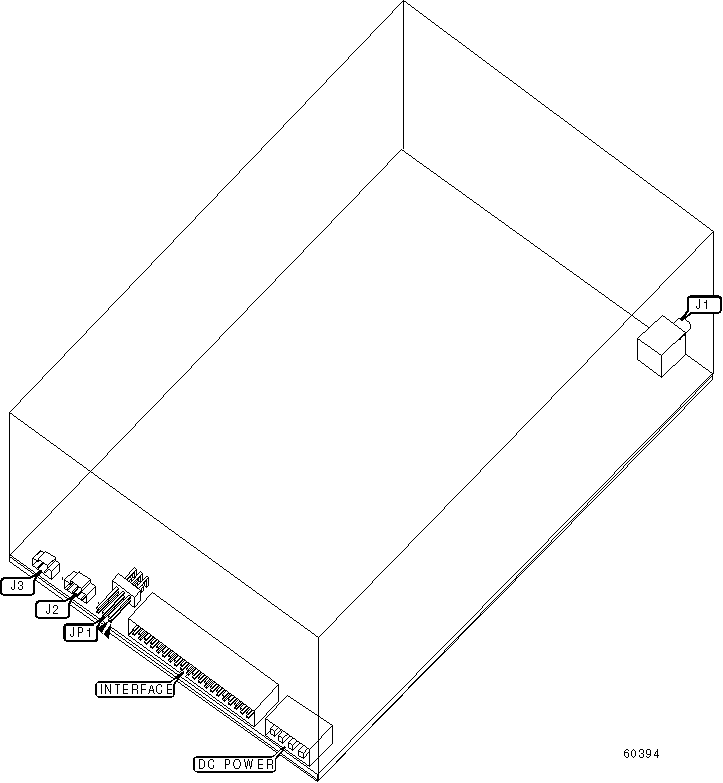 J1

J3

J2

JP1

INTERFACE

DC POWER

60394