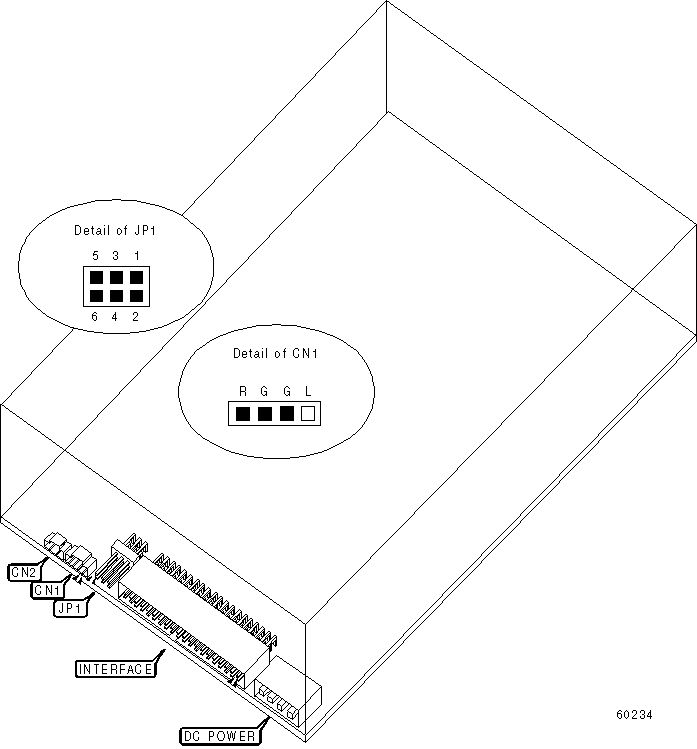 Detail of JP1

5 3 1

6 4 2

Detail of CN1

R G G L

CN2

CN1

JP1

INTERFACE

DC POWER

60234