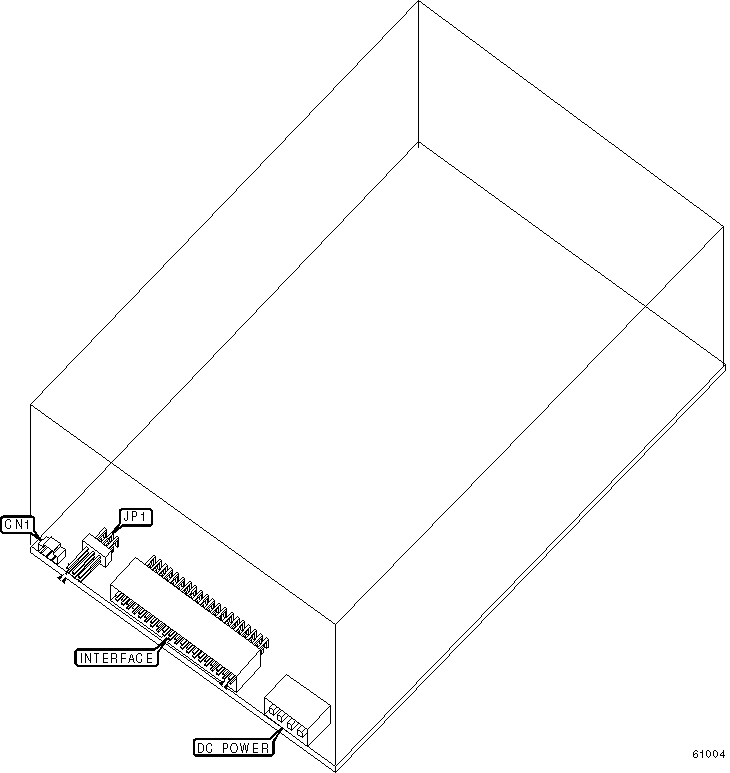 CN1
JP1
INTERFACE
DC POWER
61004