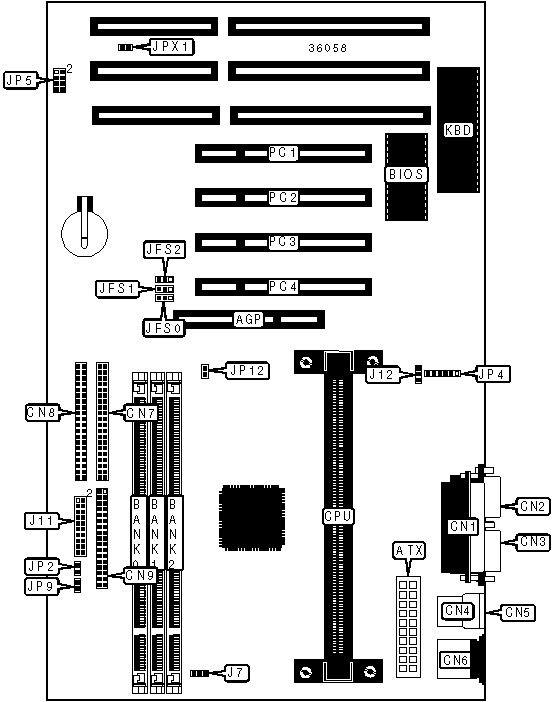 JPX1
36058
JP5
2
KBD
PC1
BIOS
PC2
PC3
JFS2
JFS1
PC4
JFS0
AGP
JP12
J12
JP4
CN8
CN7
2
J11
BANK0
BANK1
BANK2
CPU
CN2
CN1
CN3
ATX
JP2
JP9
CN9
CN4
CN5
CN6
J7